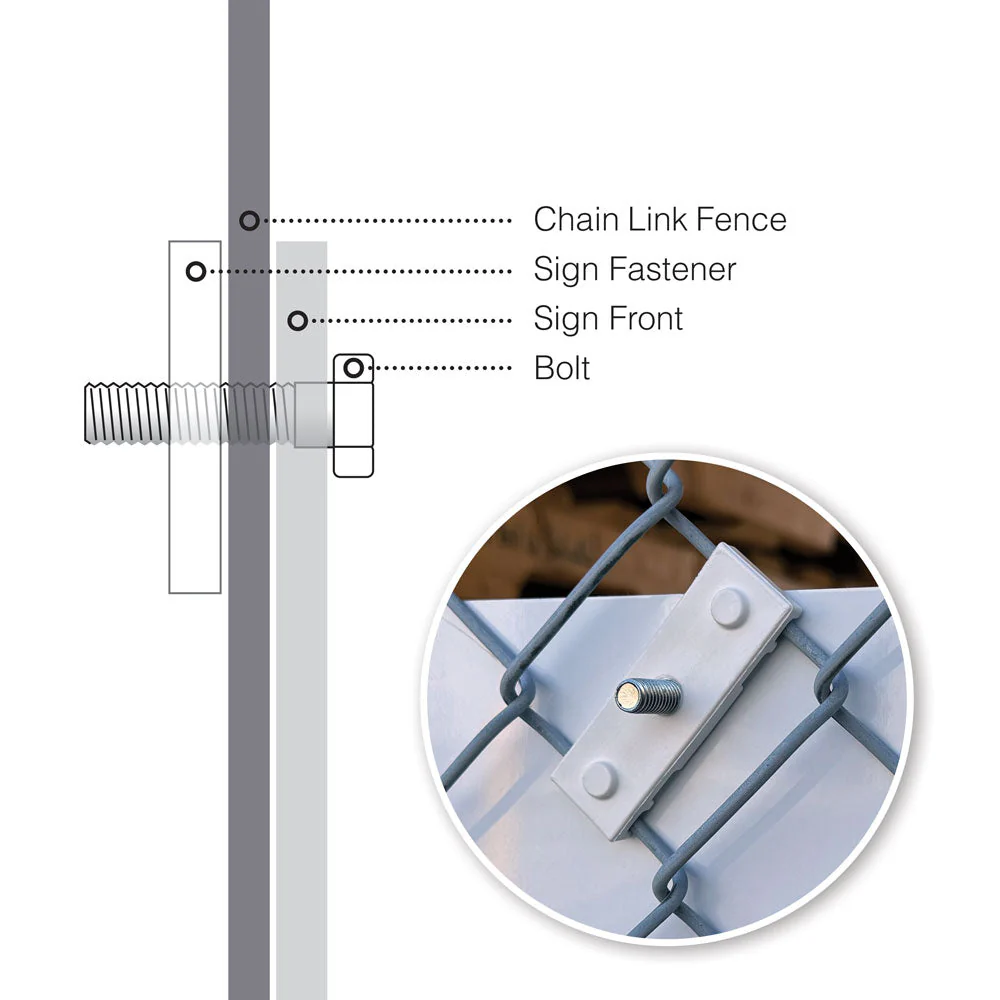 Chain Link Fence
Sign Fastener
Sign Front
Bolt