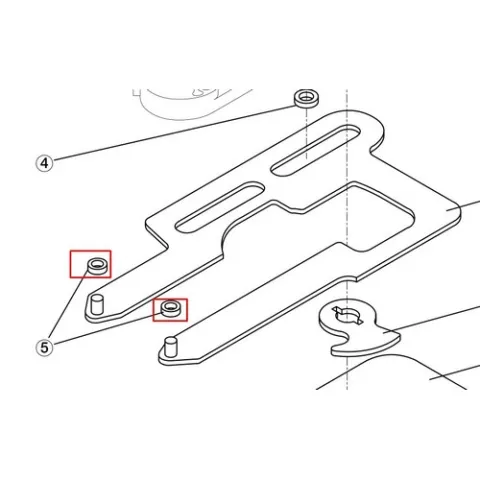 4

5