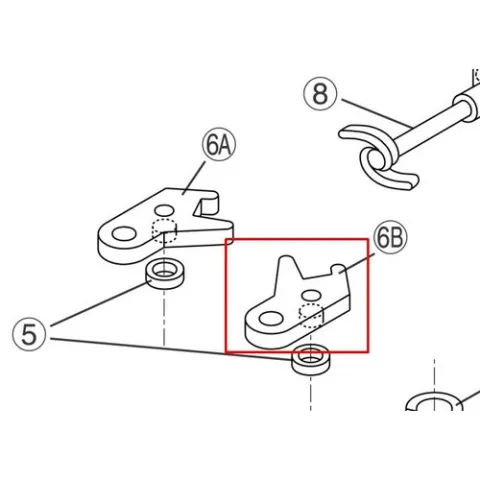 8

6A

6B

5