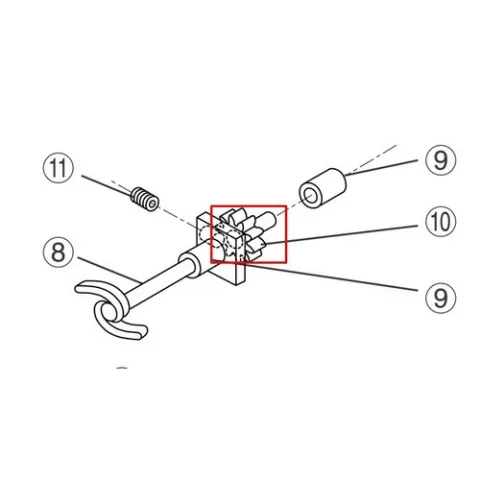 11
9
10
8
9