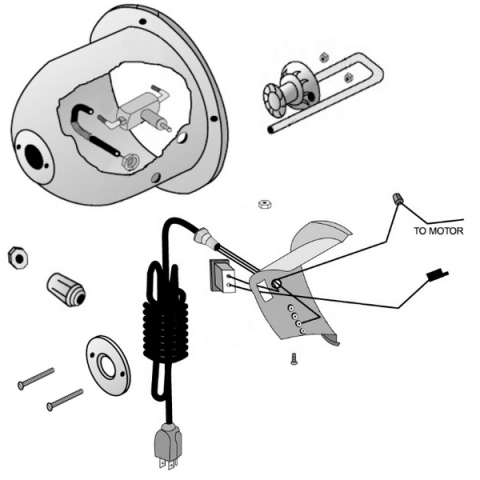 TO MOTOR