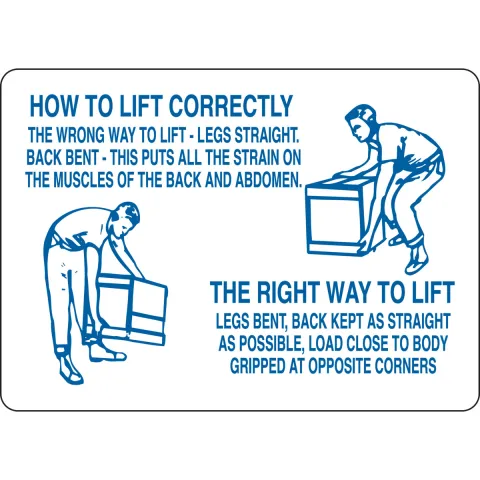 HOW TO LIFT CORRECTLY

THE WRONG WAY TO LIFT - LEGS STRAIGHT. BACK BENT - THIS PUTS ALL THE STRAIN ON THE MUSCLES OF THE BACK AND ABDOMEN.

THE RIGHT WAY TO LIFT

LEGS BENT, BACK KEPT AS STRAIGHT AS POSSIBLE, LOAD CLOSE TO BODY GRIPPED AT OPPOSITE CORNERS