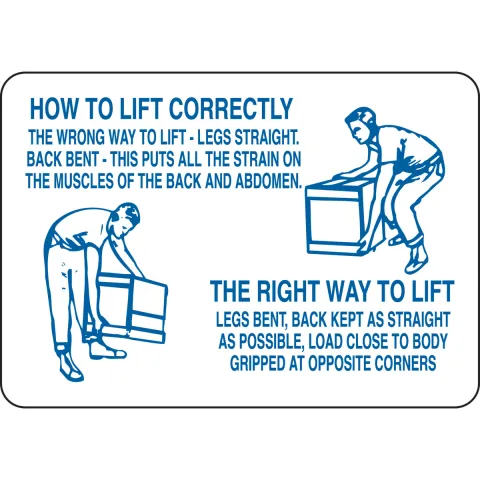 HOW TO LIFT CORRECTLY

THE WRONG WAY TO LIFT - LEGS STRAIGHT. BACK BENT - THIS PUTS ALL THE STRAIN ON THE MUSCLES OF THE BACK AND ABDOMEN.

THE RIGHT WAY TO LIFT

LEGS BENT, BACK KEPT AS STRAIGHT AS POSSIBLE, LOAD CLOSE TO BODY GRIPPED AT OPPOSITE CORNERS